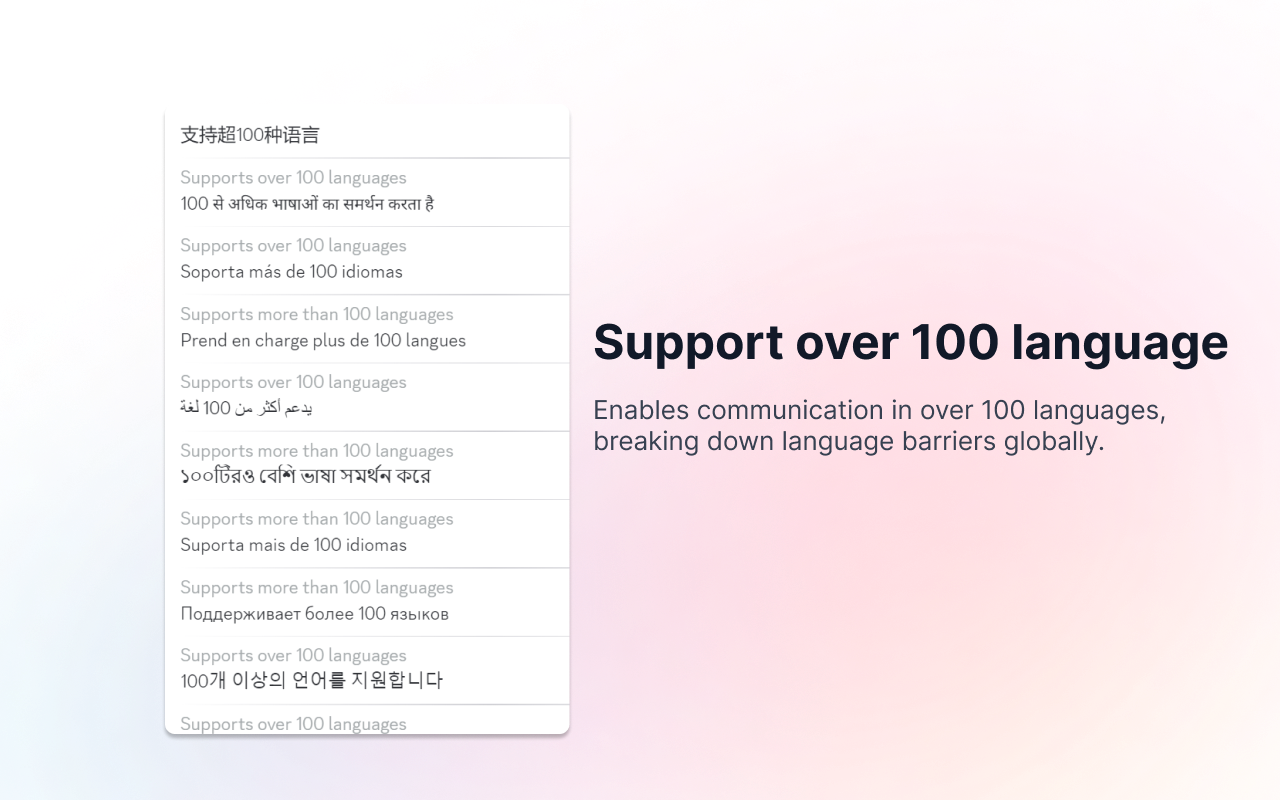 支持超100种语言

Supports over 100 languages
100 से अधिक भाषाओं का समर्थन करता है

Supports over 100 languages
Soporta más de 100 idiomas

Supports more than 100 languages
Prend en charge plus de 100 langues

Supports over 100 languages
يدعم أكثر من 100 لغة

Supports more than 100 languages
১০০টিরও বেশি ভাষা সমর্থন করে

Supports more than 100 languages
Suporta mais de 100 idiomas

Supports more than 100 languages
Поддерживает более 100 языков

Supports over 100 languages
100개 이상의 언어를 지원합니다

Supports over 100 languages

Support over 100 language

Enables communication in over 100 languages, breaking down language barriers globally.