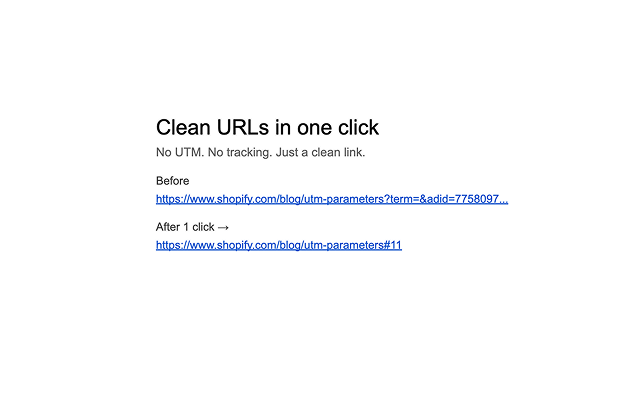 Clean URLs in one click

No UTM. No tracking. Just a clean link.

Before

https://www.shopify.com/blog/utm-parameters?term=&adid=7758097...

After 1 click →

https://www.shopify.com/blog/utm-parameters#11