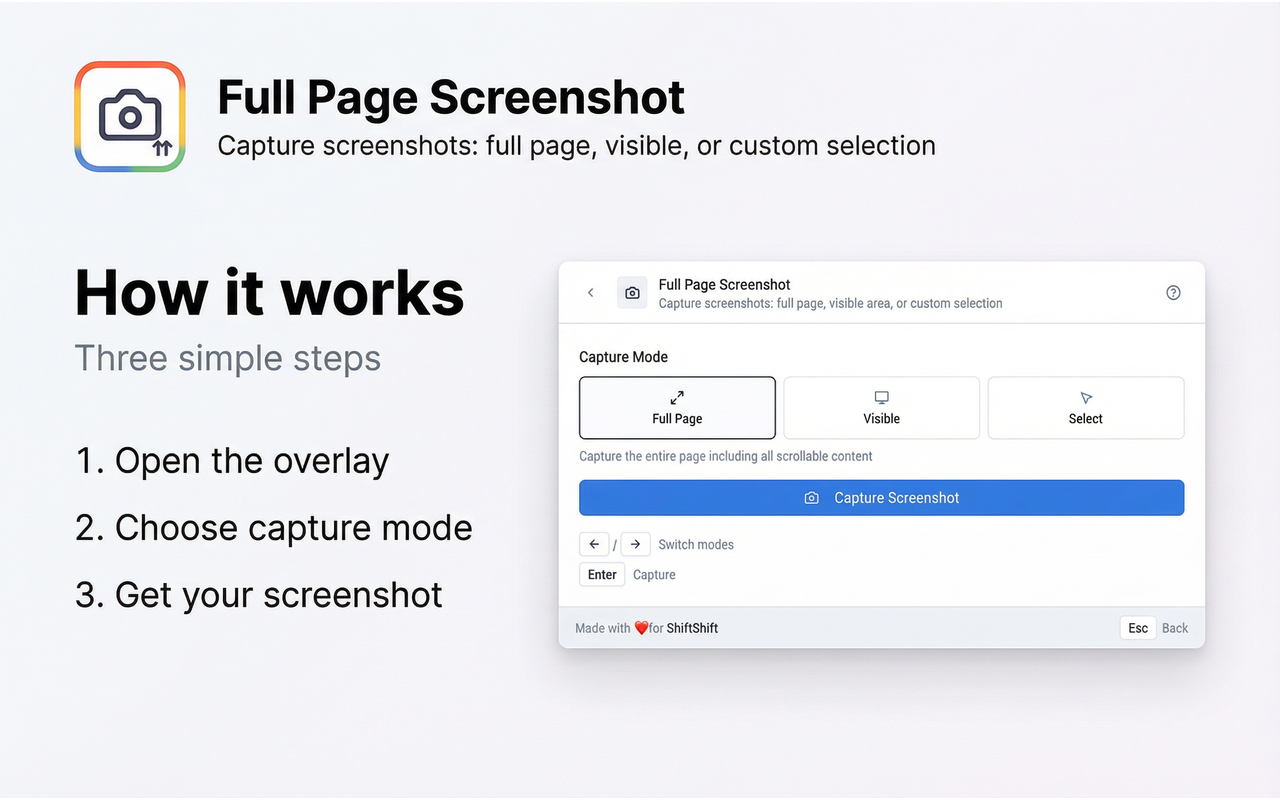 Full Page Screenshot
Capture screenshots: full page, visible, or custom selection

How it works
Three simple steps

1. Open the overlay
2. Choose capture mode
3. Get your screenshot

Full Page Screenshot
Capture screenshots: full page, visible area, or custom selection

Capture Mode

Full Page
Visible
Select

Capture the entire page including all scrollable content

Capture Screenshot

← / → Switch modes
Enter Capture

Made with ❤️ for ShiftShift
Esc Back