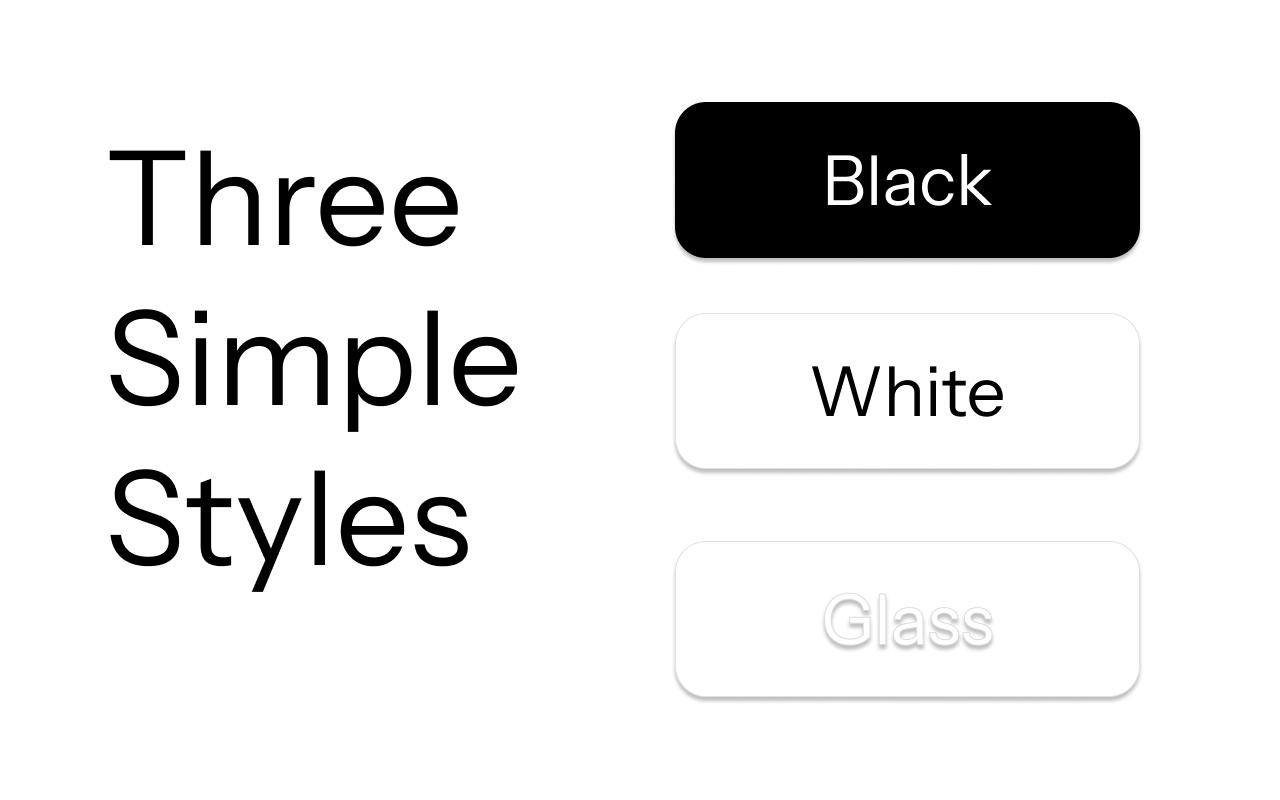 Three
Simple
Styles

Black

White

Glass