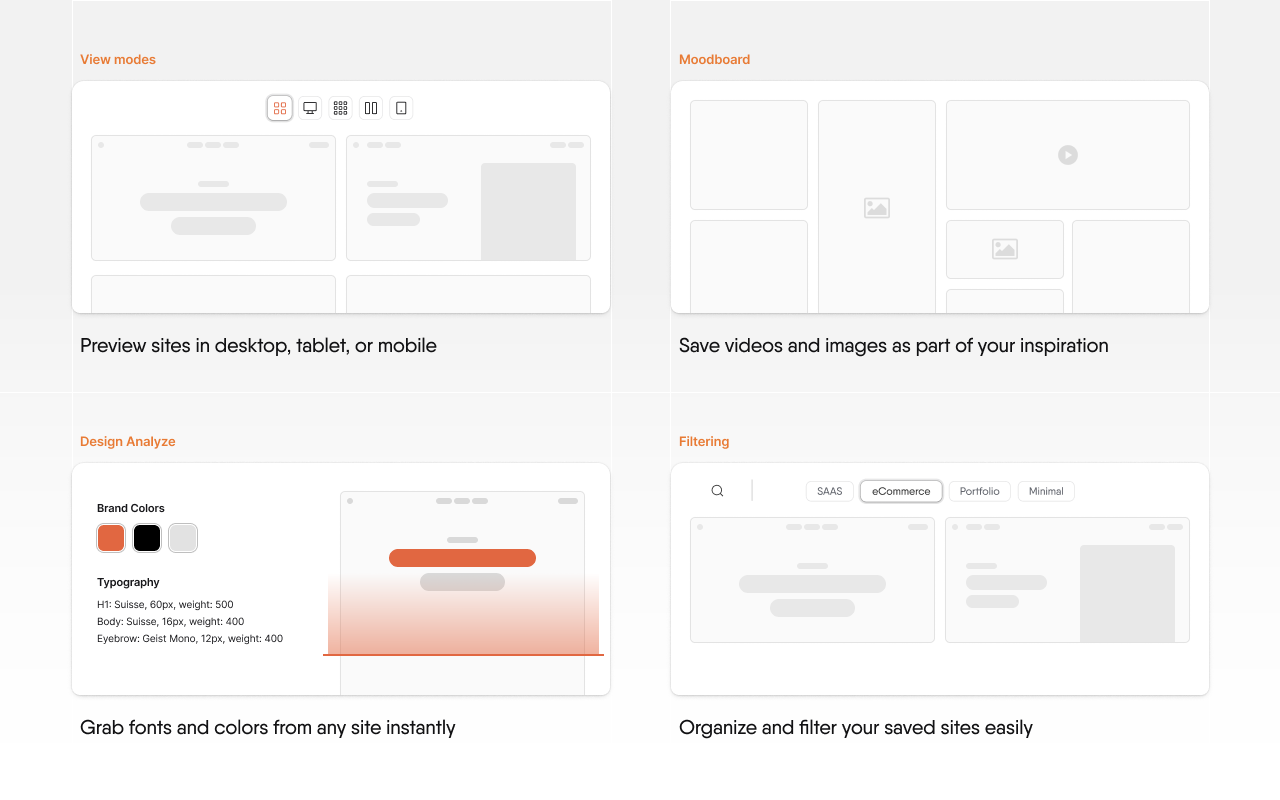 View modes

Preview sites in desktop, tablet, or mobile

Moodboard

Save videos and images as part of your inspiration

Design Analyze

Brand Colors

Typography

H1: Suisse, 60px, weight: 500
Body: Suisse, 16px, weight: 400
Eyebrow: Geist Mono, 12px, weight: 400

Grab fonts and colors from any site instantly

Filtering

SAAS eCommerce Portfolio Minimal

Organize and filter your saved sites easily