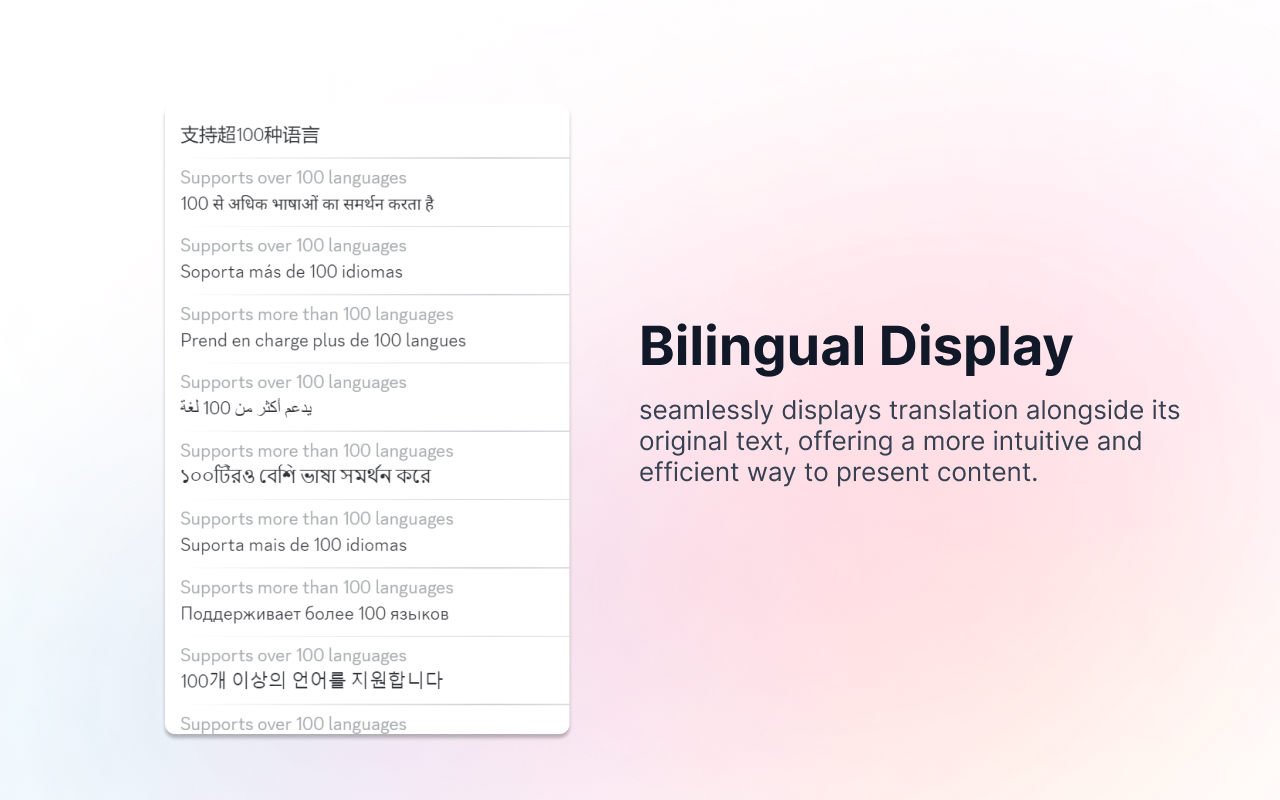 支持超100种语言

Supports over 100 languages
100 से अधिक भाषाओं का समर्थन करता है

Supports over 100 languages
Soporta más de 100 idiomas

Supports more than 100 languages
Prend en charge plus de 100 langues

Supports over 100 languages
يدعم أكثر من 100 لغة

Supports more than 100 languages
১০০টিরও বেশি ভাষা সমর্থন করে

Supports more than 100 languages
Suporta mais de 100 idiomas

Supports more than 100 languages
Поддерживает более 100 языков

Supports over 100 languages
100개 이상의 언어를 지원합니다

Supports over 100 languages

Bilingual Display

seamlessly displays translation alongside its original text, offering a more intuitive and efficient way to present content.