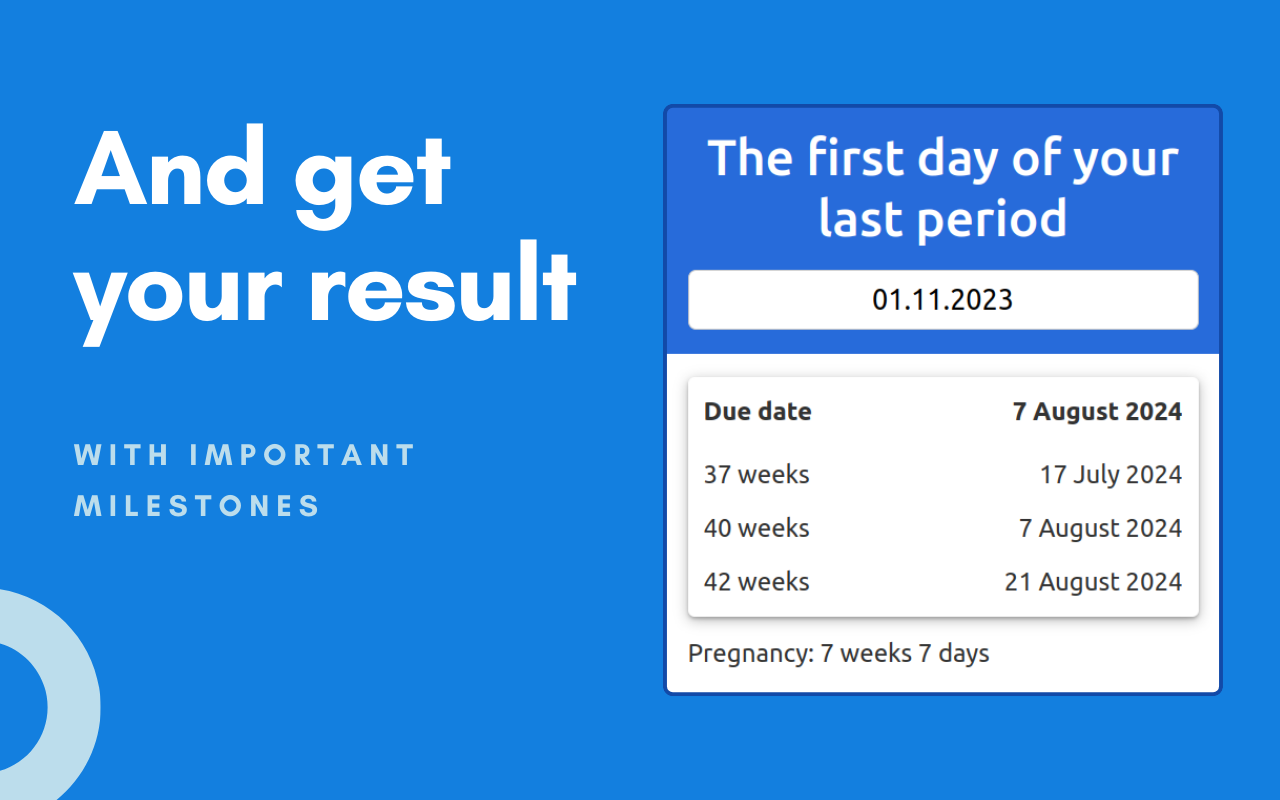 And get your result

WITH IMPORTANT MILESTONES

The first day of your last period

01.11.2023

| Due date | 7 August 2024 |
|---|---|
| 37 weeks | 17 July 2024 |
| 40 weeks | 7 August 2024 |
| 42 weeks | 21 August 2024 |

Pregnancy: 7 weeks 7 days