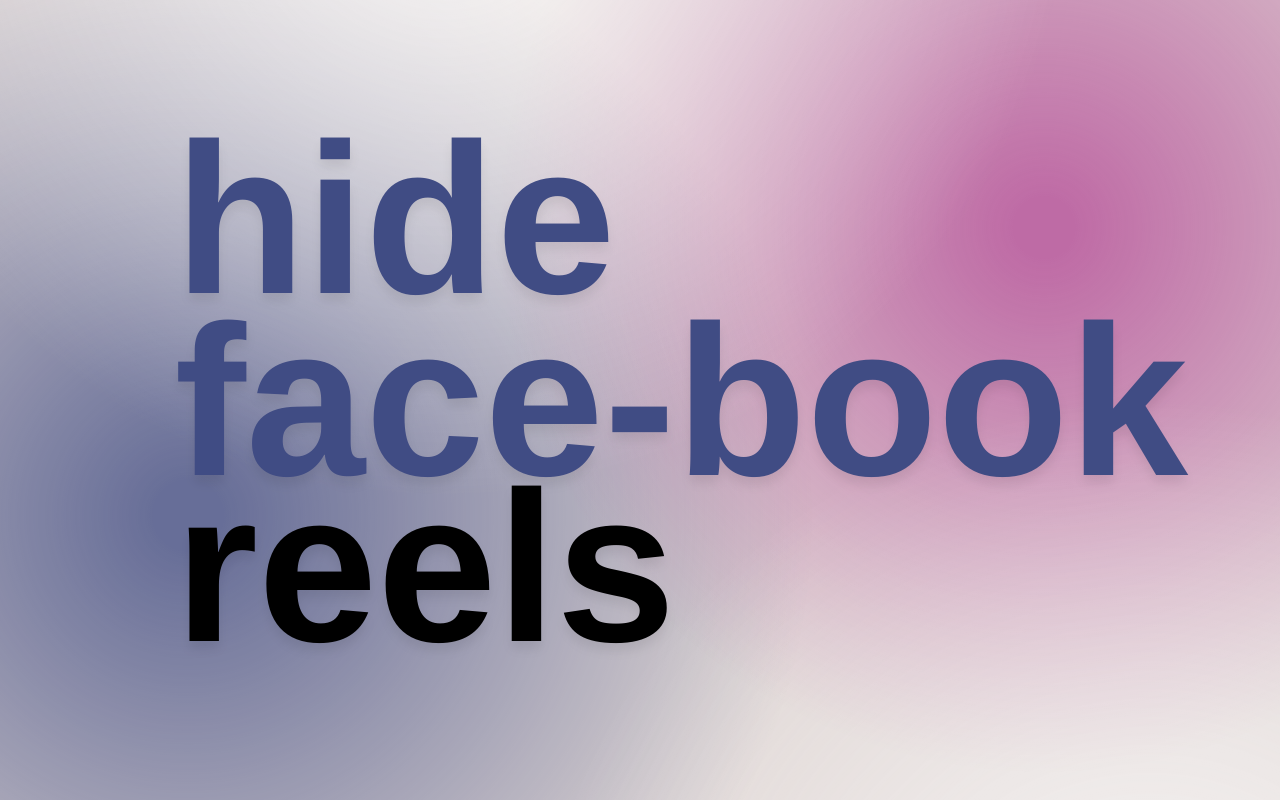 hide
face-book
reels