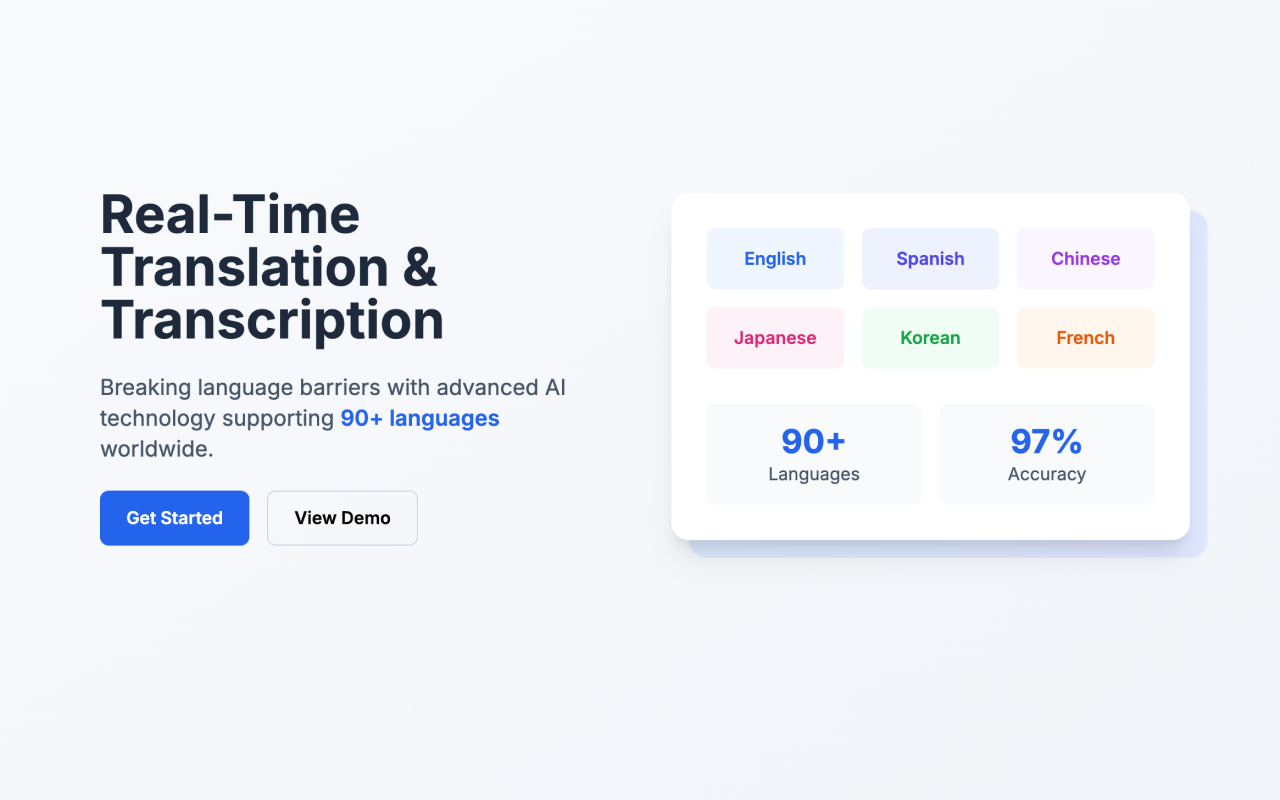 Real-Time Translation & Transcription

Breaking language barriers with advanced AI technology supporting 90+ languages worldwide.

Get Started

View Demo

English

Spanish

Chinese

Japanese

Korean

French

90+
Languages

97%
Accuracy