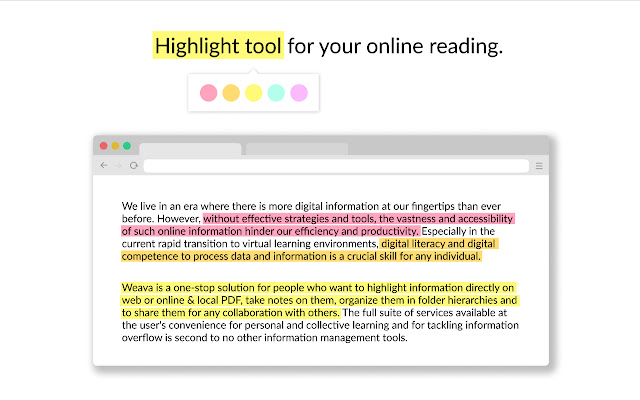 Highlight tool for your online reading.

We live in an era where there is more digital information at our fingertips than ever before. However, without effective strategies and tools, the vastness and accessibility of such online information hinder our efficiency and productivity. Especially in the current rapid transition to virtual learning environments, digital literacy and digital competence to process data and information is a crucial skill for any individual.

Weava is a one-stop solution for people who want to highlight information directly on web or online & local PDF, take notes on them, organize them in folder hierarchies and to share them for any collaboration with others. The full suite of services available at the user's convenience for personal and collective learning and for tackling information overflow is second to no other information management tools.