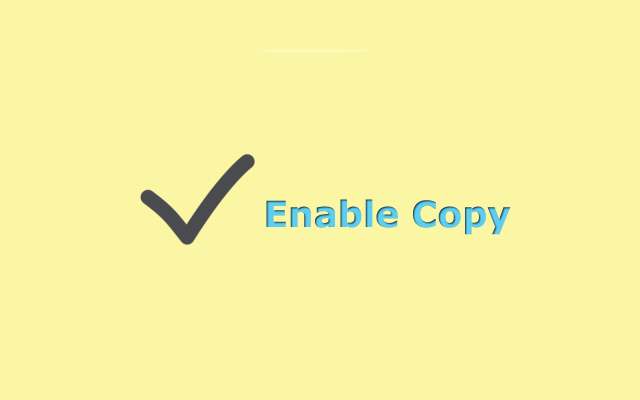 Enable Copy